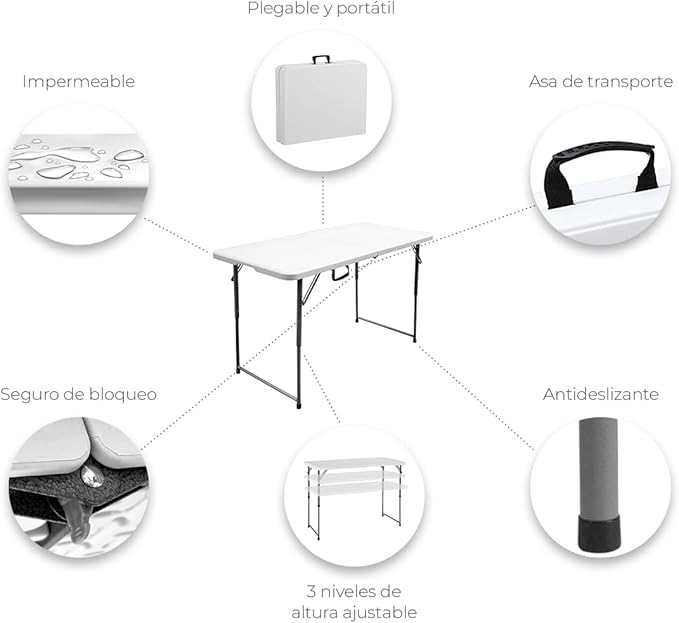 Plegable y portátil

Impermeable

Asa de transporte

Seguro de bloqueo

Antideslizante

3 niveles de altura ajustable